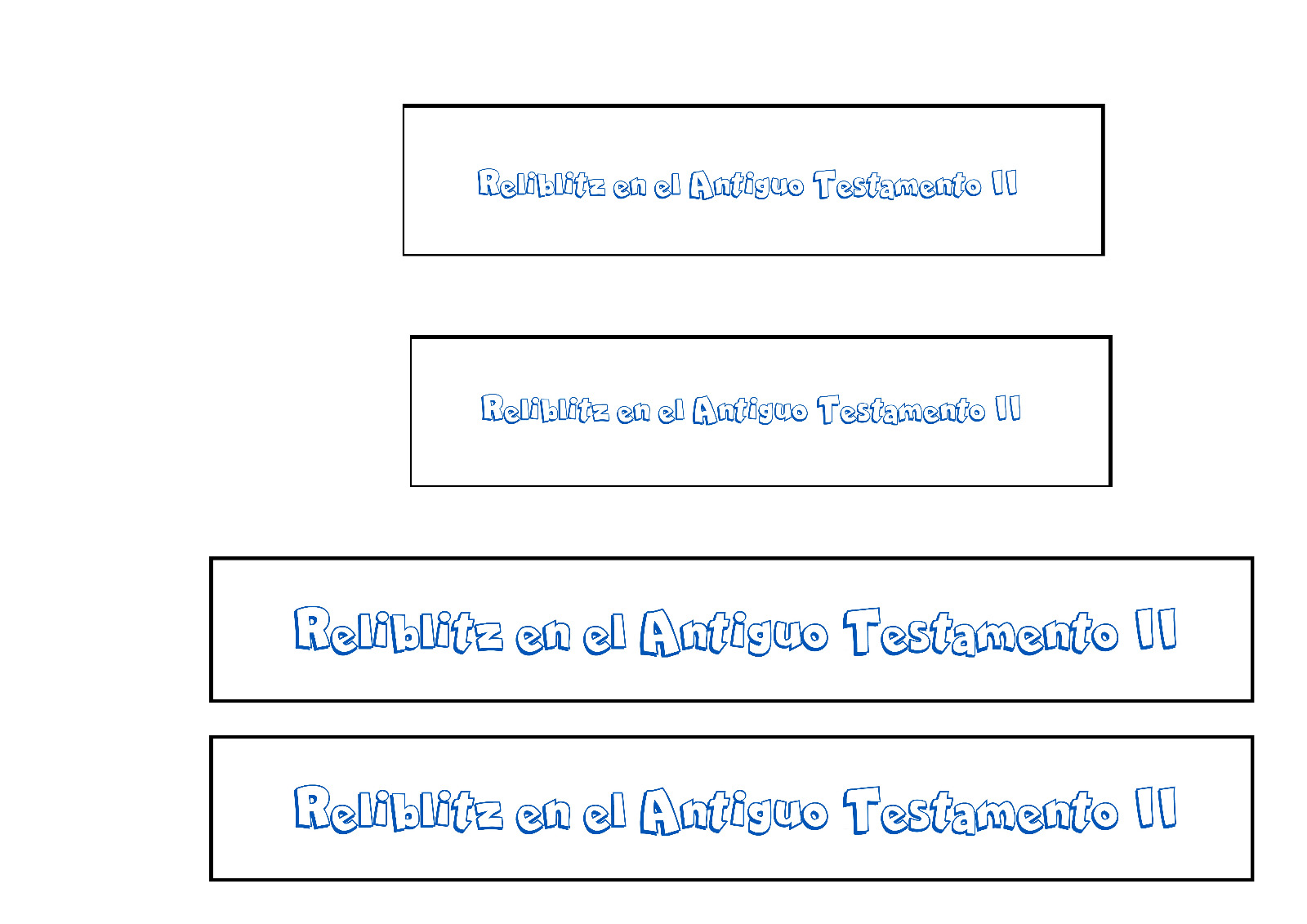 Reliblitz en el Antiguo Testamento II

Reliblitz en el Antiguo Testamento II

Reliblitz en el Antiguo Testamento II

Reliblitz en el Antiguo Testamento II