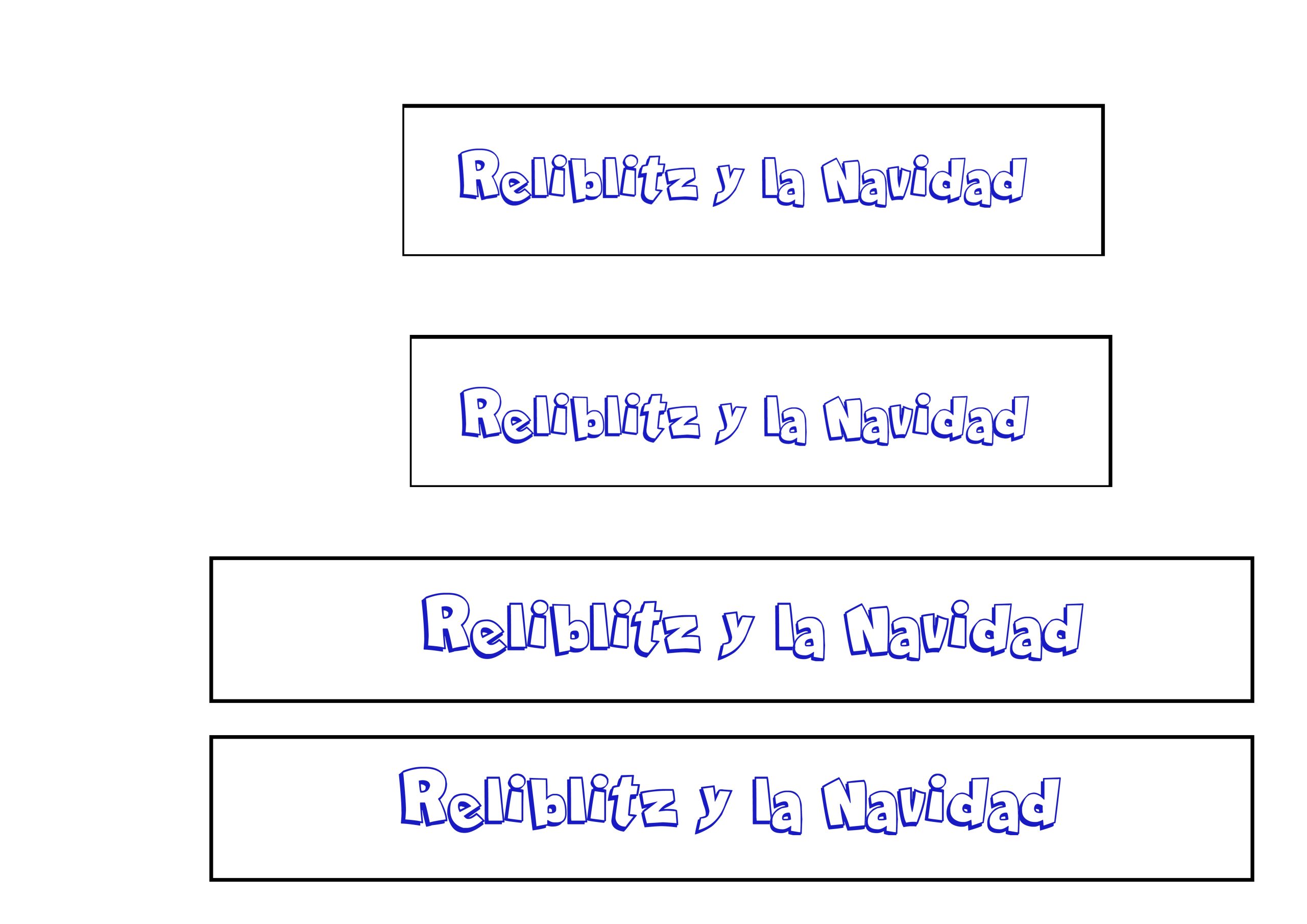 Reliblitz y la Navidad

Reliblitz y la Navidad

Reliblitz y la Navidad

Reliblitz y la Navidad